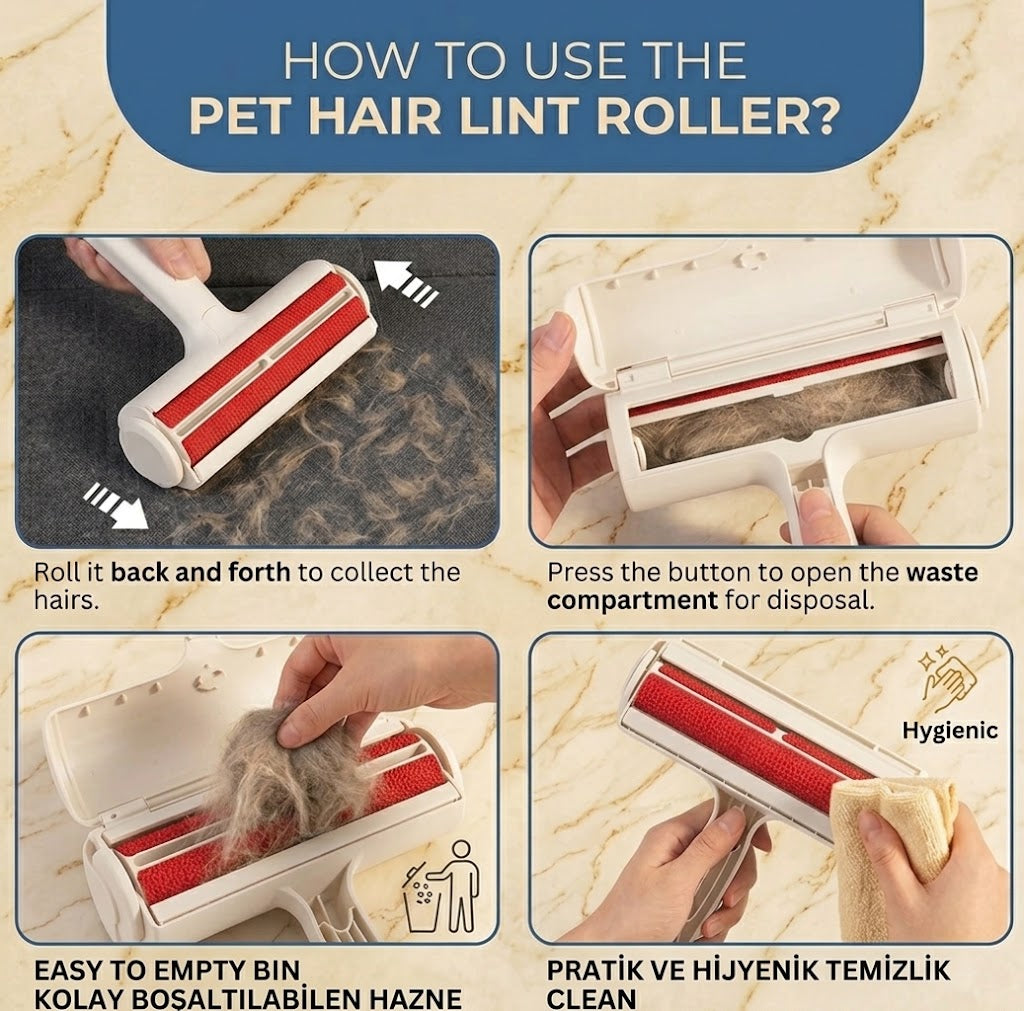 HOW TO USE THE
PET HAIR LINT ROLLER?

Roll it back and forth to collect the hairs.

Press the button to open the waste compartment for disposal.

Hygienic

EASY TO EMPTY BIN
KOLAY BOŞALTILABİLEN HAZNE

PRATİK VE HİJYENİK TEMİZLİK
CLEAN