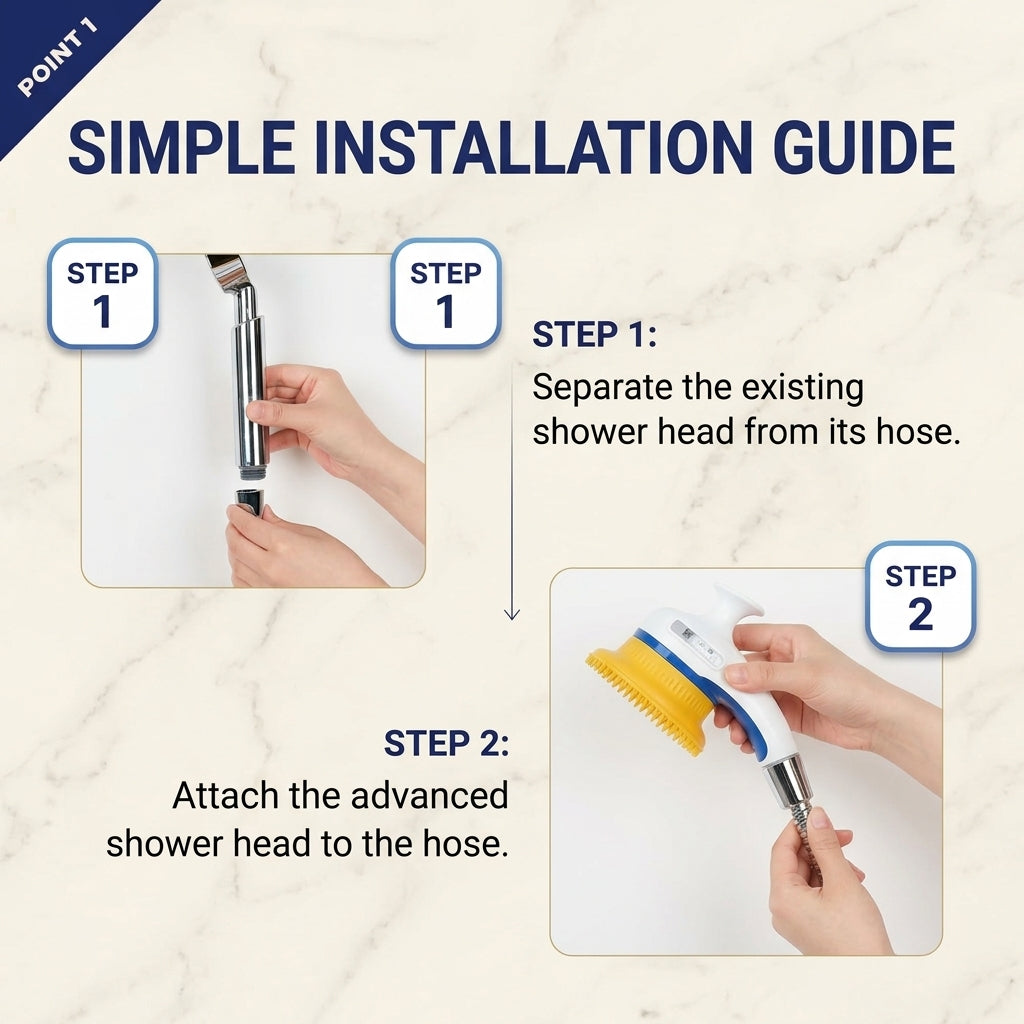 POINT 1

SIMPLE INSTALLATION GUIDE

STEP 1

STEP 1

STEP 1:
Separate the existing shower head from its hose.

STEP 2

STEP 2:
Attach the advanced shower head to the hose.